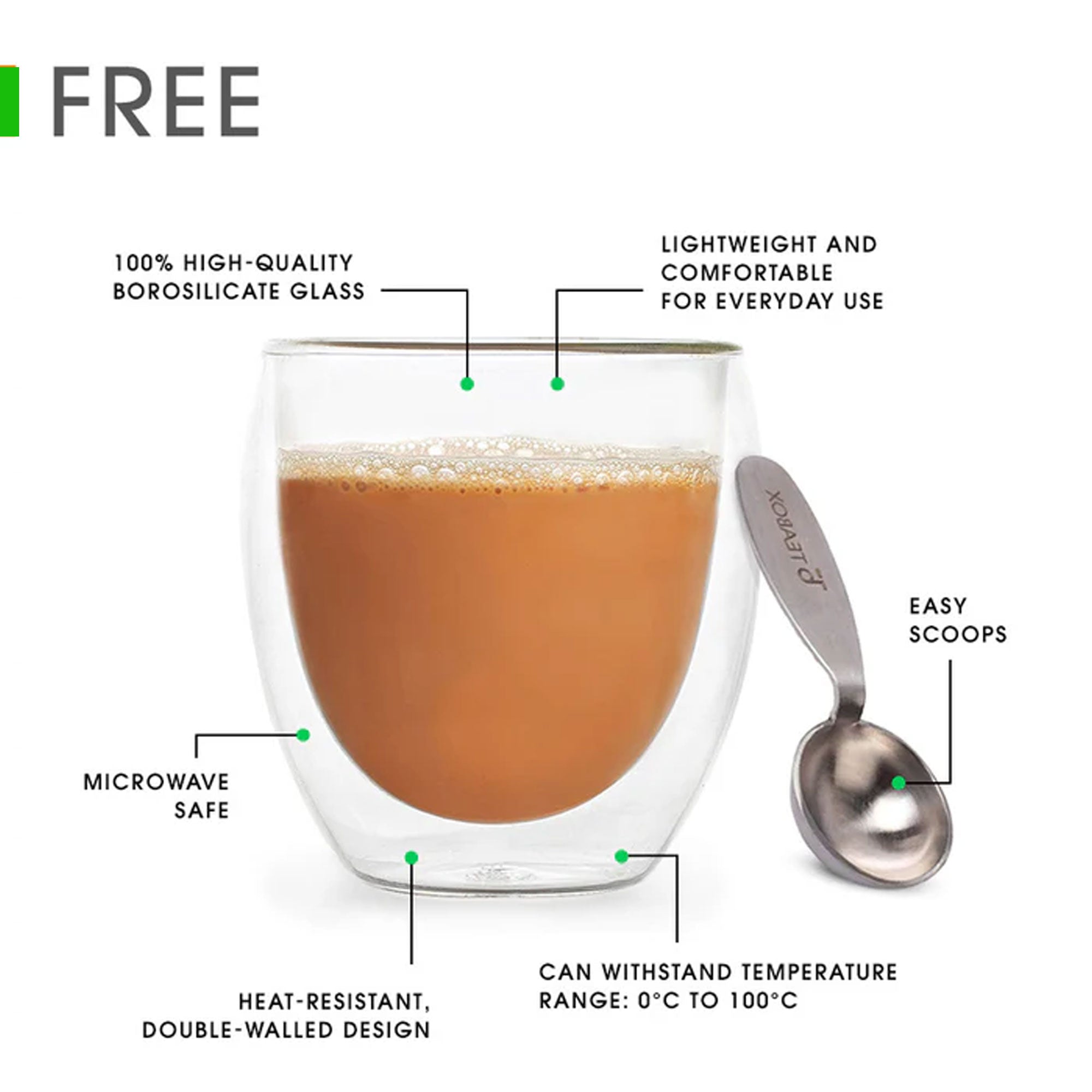 FREE

100% HIGH-QUALITY BOROSILICATE GLASS

LIGHTWEIGHT AND COMFORTABLE FOR EVERYDAY USE

TEABOX

EASY SCOOPS

MICROWAVE SAFE

HEAT-RESISTANT, DOUBLE-WALLED DESIGN

CAN WITHSTAND TEMPERATURE RANGE: 0°C TO 100°C