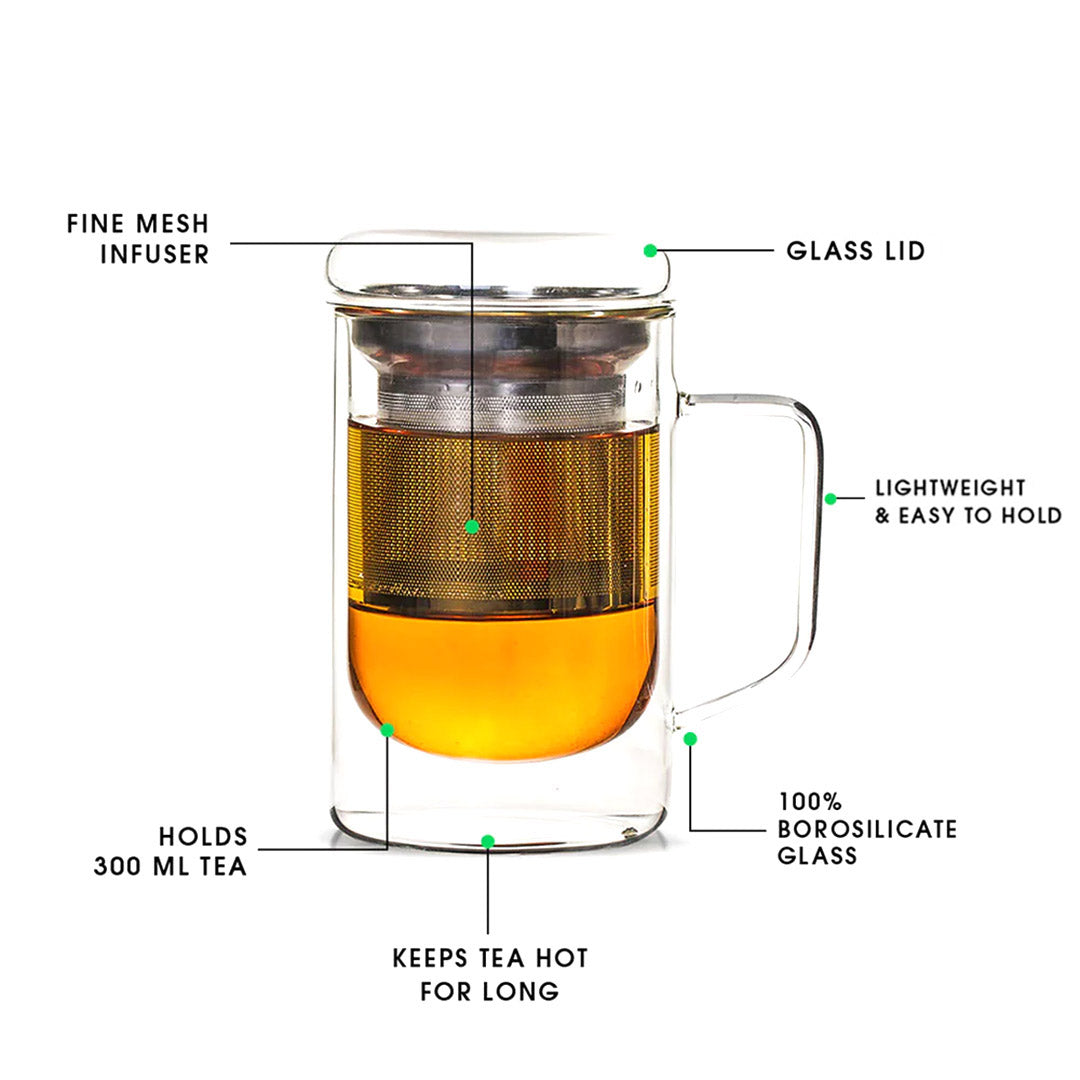 FINE MESH INFUSER

GLASS LID

LIGHTWEIGHT & EASY TO HOLD

HOLDS 300 ML TEA

100% BOROSILICATE GLASS

KEEPS TEA HOT FOR LONG