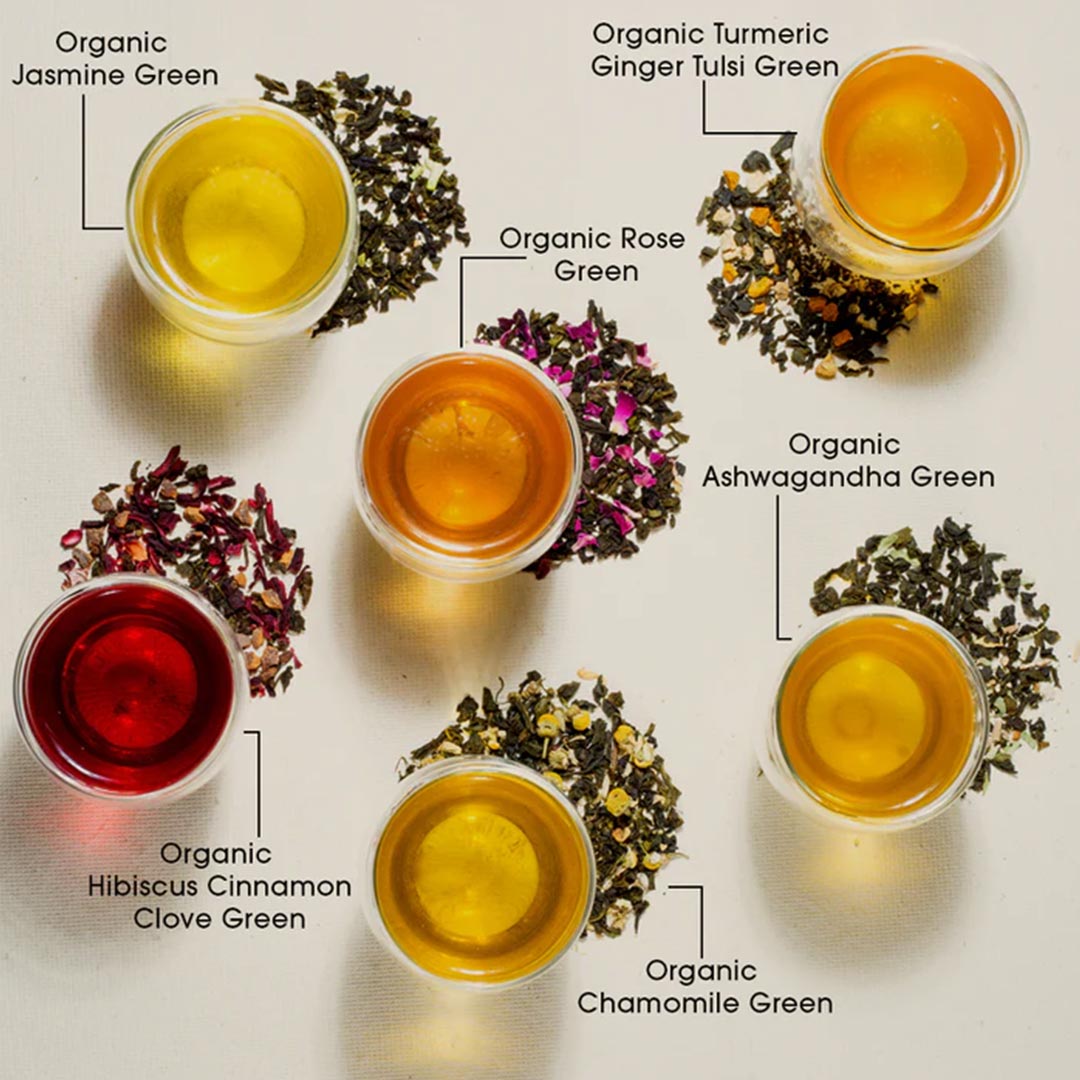 Organic Jasmine Green

Organic Turmeric Ginger Tulsi Green

Organic Rose Green

Organic Ashwagandha Green

Organic Hibiscus Cinnamon Clove Green

Organic Chamomile Green