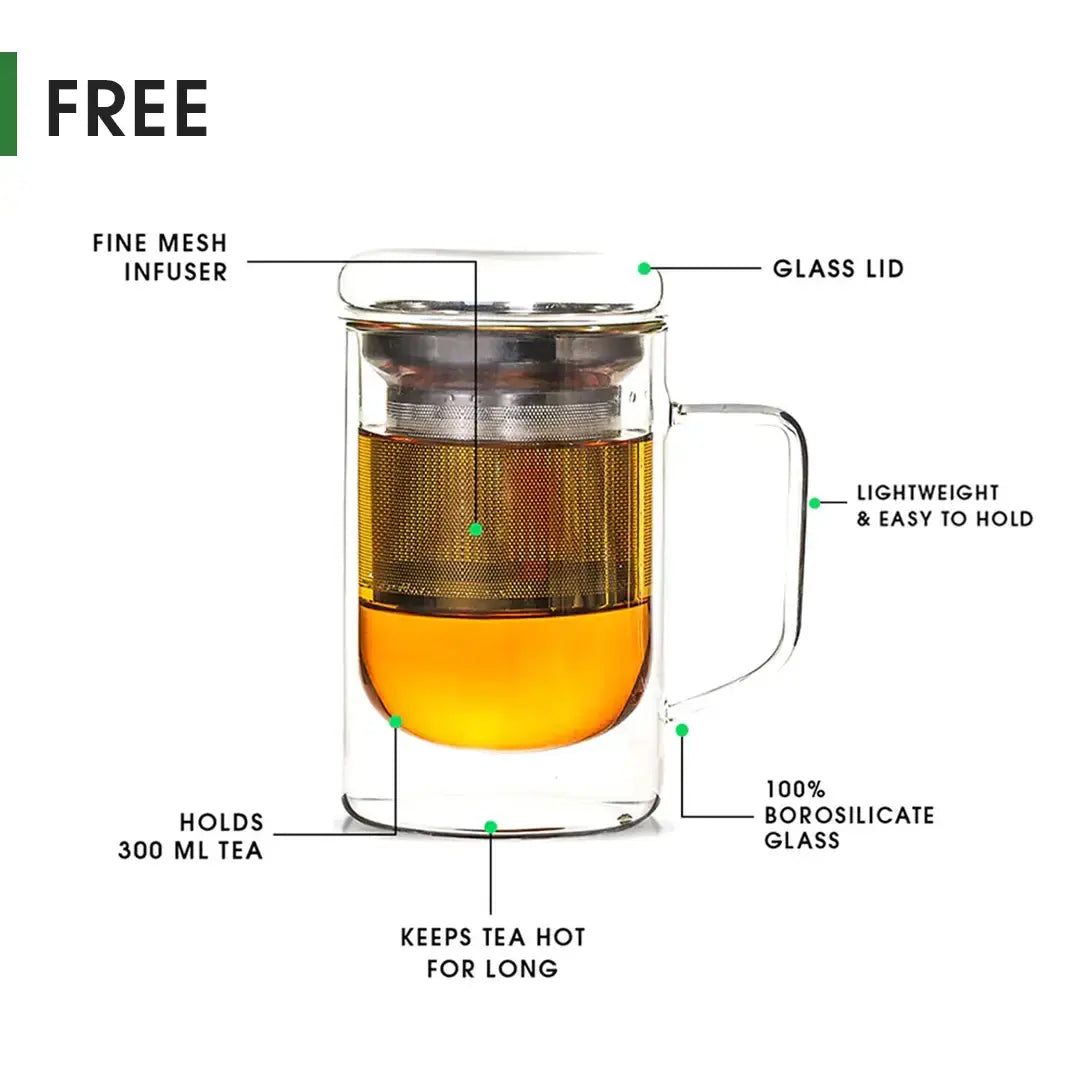 FREE

FINE MESH INFUSER

GLASS LID

LIGHTWEIGHT & EASY TO HOLD

100% BOROSILICATE GLASS

HOLDS 300 ML TEA

KEEPS TEA HOT FOR LONG